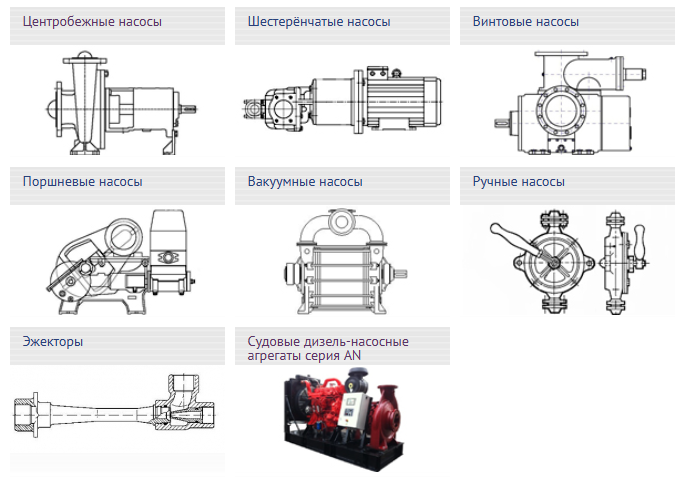 Центробежные насосы

Шестерёнчатые насосы

Винтовые насосы

Поршневые насосы

Вакуумные насосы

Ручные насосы

Эжекторы

Судовые дизель-насосные агрегаты серия AN